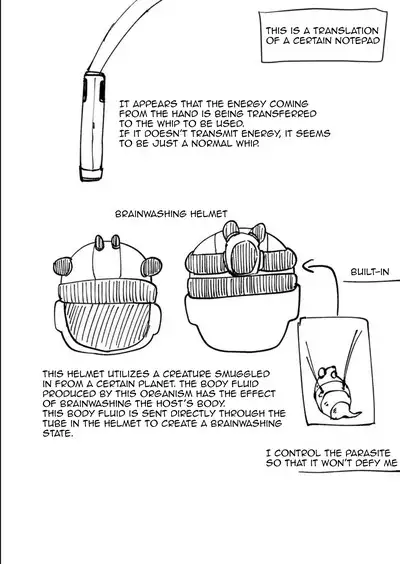 THIS IS A TRANSLATION OF A CERTAIN NOTEPAD

IT APPEARS THAT THE ENERGY COMING FROM THE HAND IS BEING TRANSFERRED TO THE WHIP TO BE USED.
IF IT DOESN'T TRANSMIT ENERGY, IT SEEMS TO BE JUST A NORMAL WHIP.

BRAINWASHING HELMET

BUILT-IN

THIS HELMET UTILIZES A CREATURE SMUGGLED IN FROM A CERTAIN PLANET. THE BODY FLUID PRODUCED BY THIS ORGANISM HAS THE EFFECT OF BRAINWASHING THE HOST'S BODY.
THIS BODY FLUID IS SENT DIRECTLY THROUGH THE TUBE IN THE HELMET TO CREATE A BRAINWASHING STATE.

I CONTROL THE PARASITE SO THAT IT WON'T DEFY ME